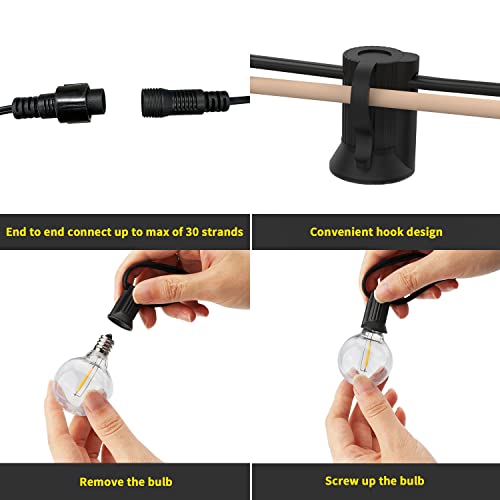 End to end connect up to max of 30 strands

Convenient hook design

Remove the bulb

Screw up the bulb