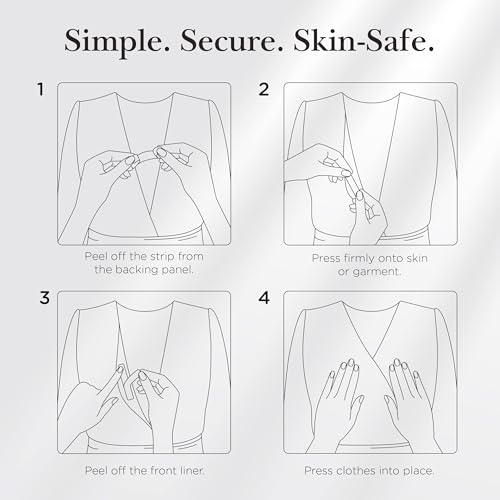 Simple. Secure. Skin-Safe.

1

Peel off the strip from the backing panel.

2

Press firmly onto skin or garment.

3

Peel off the front liner.

4

Press clothes into place.