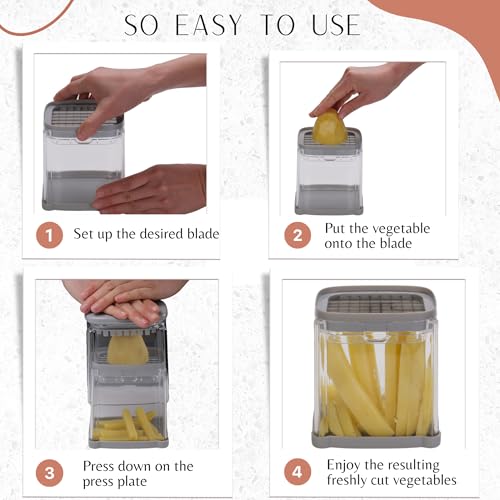 SO EASY TO USE

1 Set up the desired blade

2 Put the vegetable onto the blade

3 Press down on the press plate

4 Enjoy the resulting freshly cut vegetables