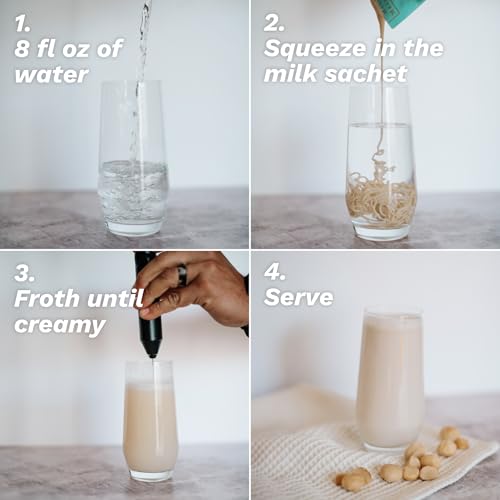 1.
8 fl oz of water

2.
Squeeze in the milk sachet

3.
Froth until creamy

4.
Serve