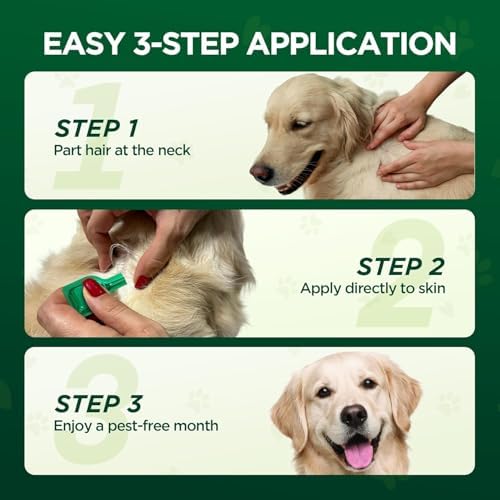 EASY 3-STEP APPLICATION

1
STEP 1
Part hair at the neck

2
STEP 2
Apply directly to skin

3
STEP 3
Enjoy a pest-free month