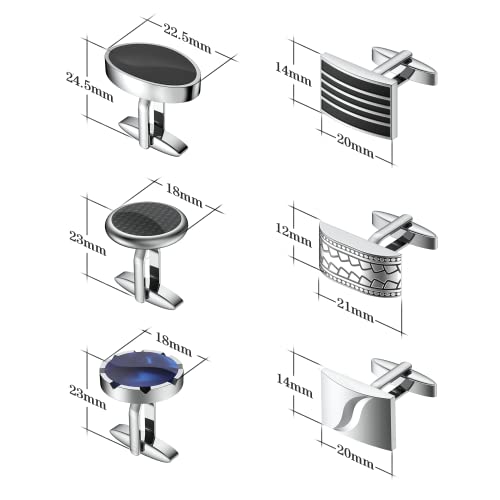 22.5mm
24.5mm
14mm
20mm
18mm
23mm
12mm
21mm
18mm
23mm
14mm
20mm