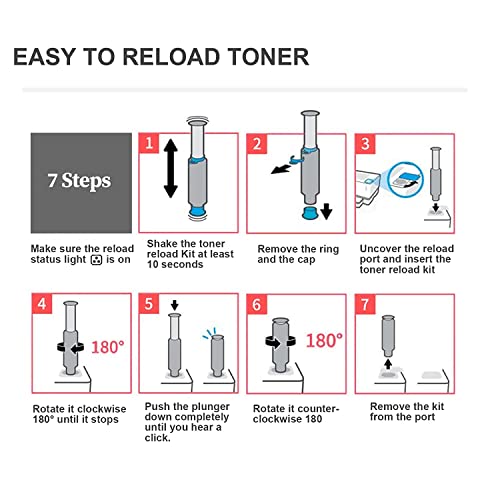 EASY TO RELOAD TONER

7 Steps

Make sure the reload status light is on

1

Shake the toner reload Kit at least 10 seconds

2

Remove the ring and the cap

3

Uncover the reload port and insert the toner reload kit

4

180°

Rotate it clockwise 180° until it stops

5

Push the plunger down completely until you hear a click.

6

180°

Rotate it counter-clockwise 180

7

Remove the kit from the port