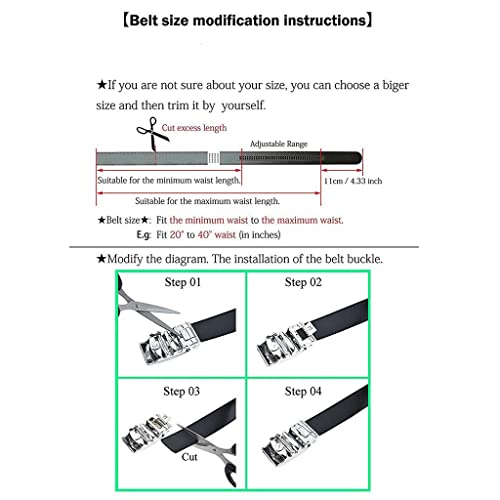 【Belt size modification instructions】

★If you are not sure about your size, you can choose a biger size and then trim it by yourself.

Cut excess length

Adjustable Range

Suitable for the minimum waist length.

11cm / 4.33 inch

Suitable for the maximum waist length.

★Belt size★: Fit the minimum waist to the maximum waist.
E.g: Fit 20" to 40" waist (in inches)

★Modify the diagram. The installation of the belt buckle.

Step 01

Step 02

Step 03

Cut

Step 04