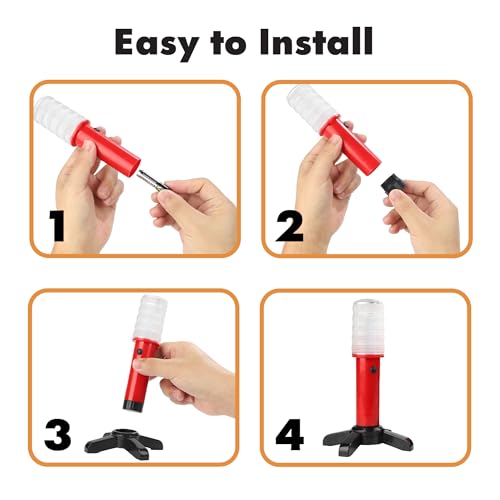 Easy to Install

1

2

3

4