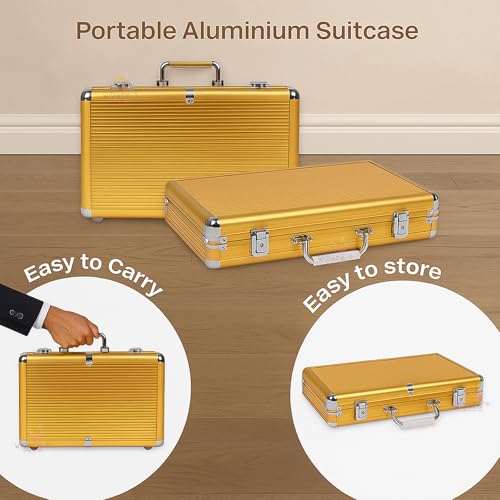 Portable Aluminium Suitcase

Easy to Carry

Easy to store