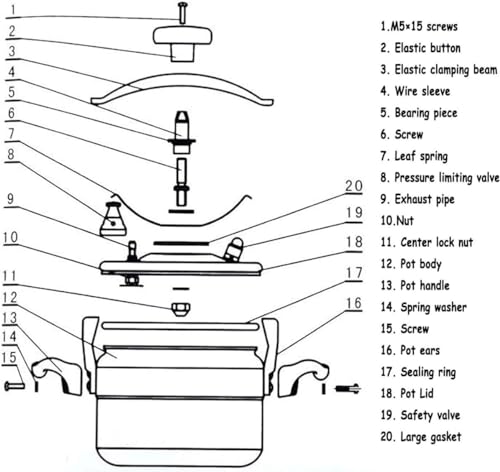 1
2
3
4
5
6
7
8
9
10
11
12
13
14
15
20
19
18
17
16

1.M5×15 screws
2. Elastic button
3. Elastic clamping beam
4. Wire sleeve
5. Bearing piece
6. Screw
7. Leaf spring
8. Pressure limiting valve
9. Exhaust pipe
10.Nut
11. Center lock nut
12. Pot body
13. Pot handle
14. Spring washer
15. Screw
16. Pot ears
17. Sealing ring
18. Pot Lid
19. Safety valve
20. Large gasket