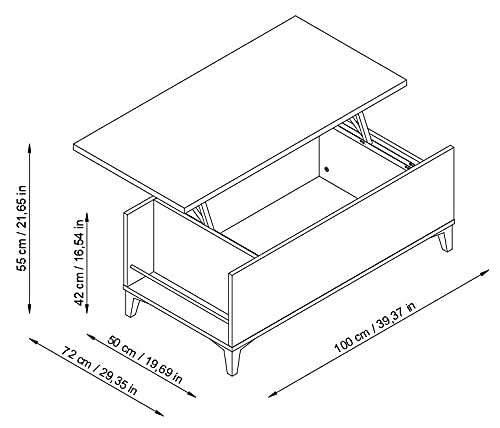 55 cm / 21,65 in

42 cm / 16,54 in

50 cm / 19,69 in

72 cm / 29,35 in

100 cm / 39,37 in