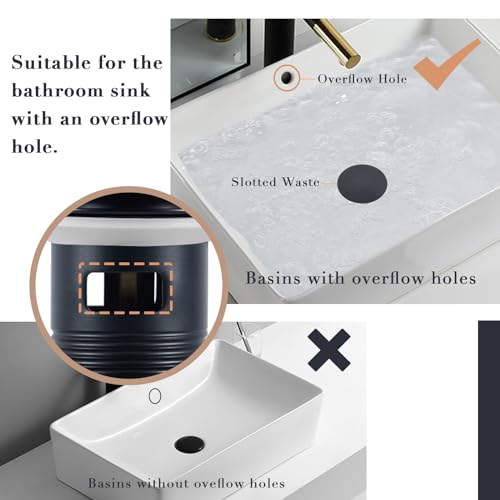 Suitable for the bathroom sink with an overflow hole.

Overflow Hole

Slotted Waste

Basins with overflow holes

Basins without oveflow holes