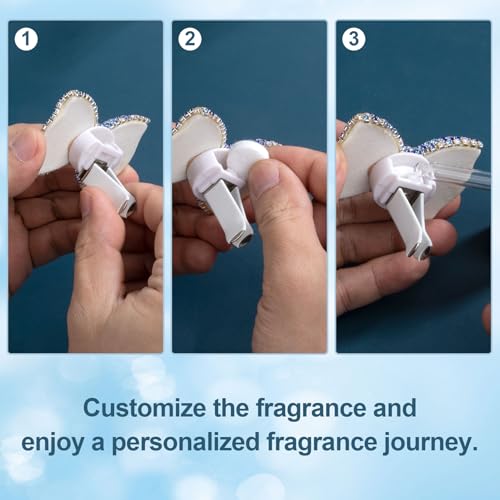 1

2

3

Customize the fragrance and enjoy a personalized fragrance journey.