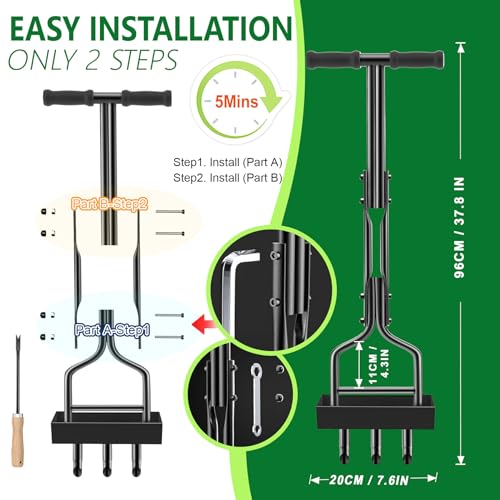 EASY INSTALLATION
ONLY 2 STEPS

5Mins

Step1. Install (Part A)
Step2. Install (Part B)

Part B-Step2

Part A-Step1

96CM / 37.8 IN

11CM / 4.3IN

20CM / 7.6IN