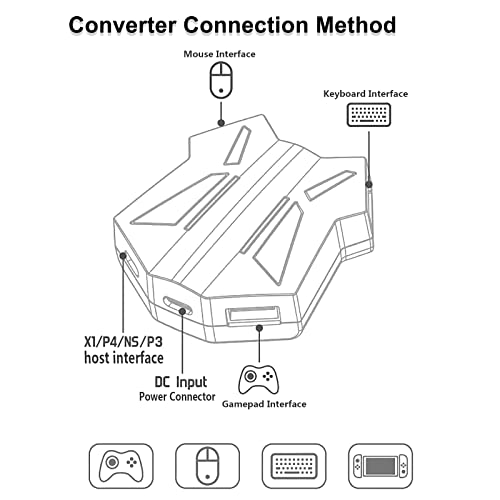 Converter Connection Method

Mouse Interface

Keyboard Interface

X1/P4/NS/P3 host interface

DC Input Power Connector

Gamepad Interface