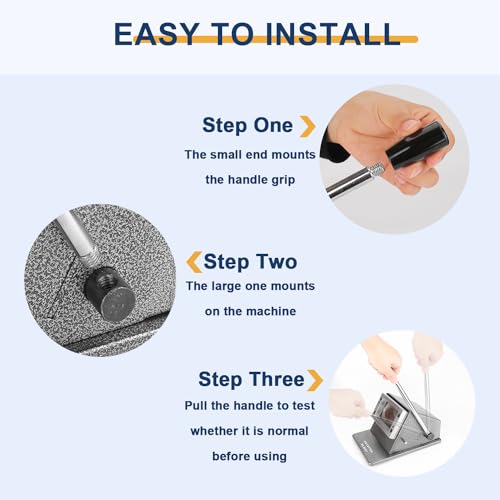 EASY TO INSTALL

Step One

The small end mounts the handle grip

Step Two

The large one mounts on the machine

Step Three

Pull the handle to test whether it is normal before using