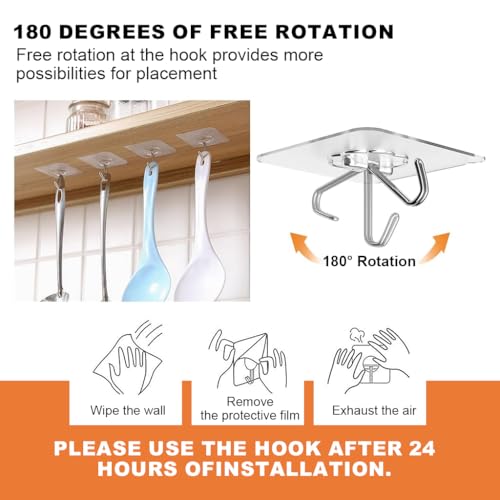 180 DEGREES OF FREE ROTATION

Free rotation at the hook provides more possibilities for placement

180° Rotation

Wipe the wall

Remove the protective film

Exhaust the air

PLEASE USE THE HOOK AFTER 24 HOURS OFINSTALLATION.