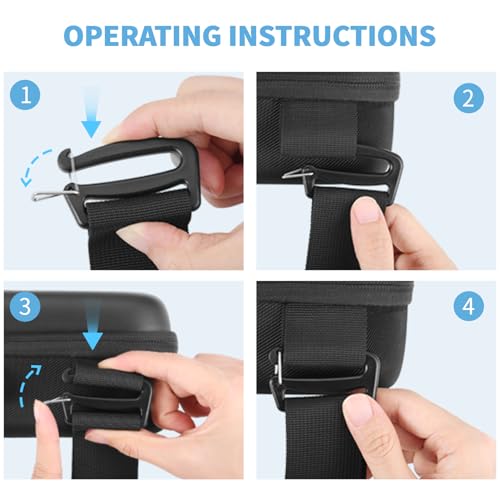 OPERATING INSTRUCTIONS

1

2

3

4