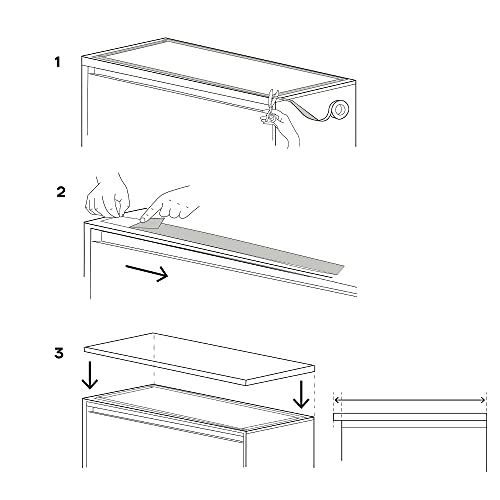 1

2

3