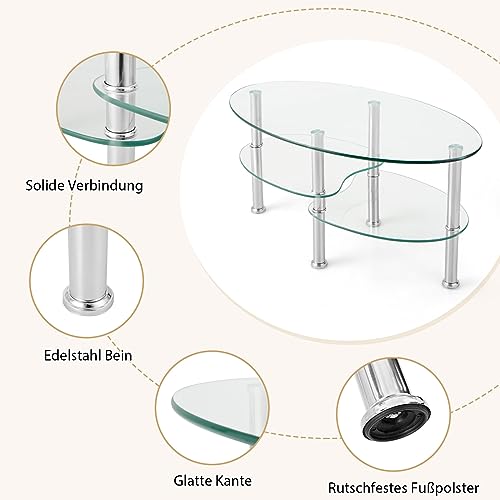 Solide Verbindung

Edelstahl Bein

Glatte Kante

Rutschfestes Fußpolster