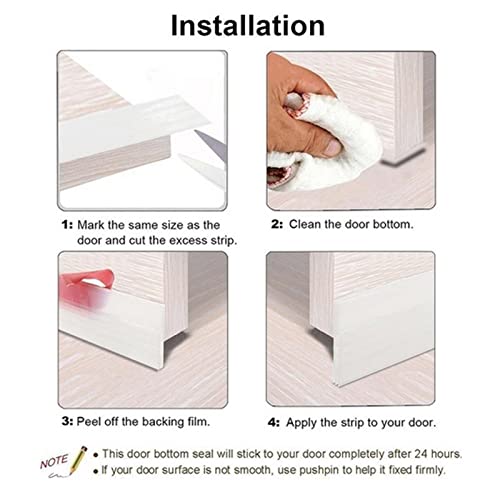 Installation

1: Mark the same size as the door and cut the excess strip.

2: Clean the door bottom.

3: Peel off the backing film.

4: Apply the strip to your door.

NOTE

• This door bottom seal will stick to your door completely after 24 hours.
• If your door surface is not smooth, use pushpin to help it fixed firmly.