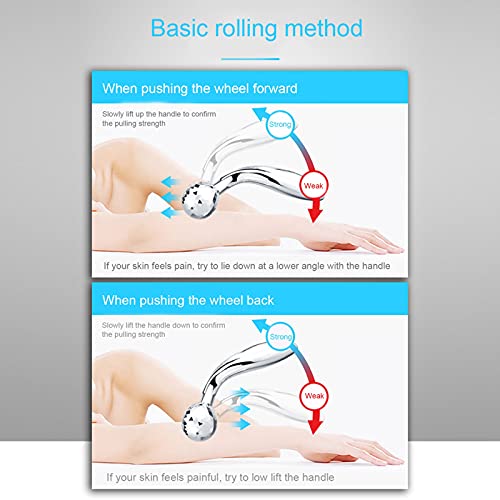 Basic rolling method

When pushing the wheel forward

Slowly lift up the handle to confirm the pulling strength

Strong

Weak

If your skin feels pain, try to lie down at a lower angle with the handle

When pushing the wheel back

Slowly lift the handle down to confirm the pulling strength

Strong

Weak

If your skin feels painful, try to low lift the handle