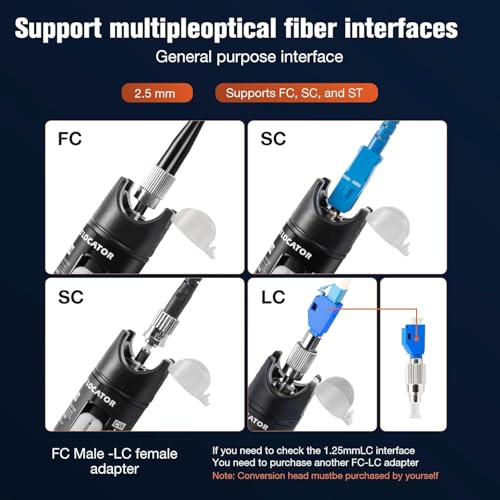 Support multipleoptical fiber interfaces
General purpose interface

2.5 mm

Supports FC, SC, and ST

FC

LOCATOR

SC

LOCATOR

SC

LOCATOR

LC

ATOR

FC Male -LC female adapter

If you need to check the 1.25mmLC interface
You need to purchase another FC-LC adapter
Note: Conversion head mustbe purchased by yourself