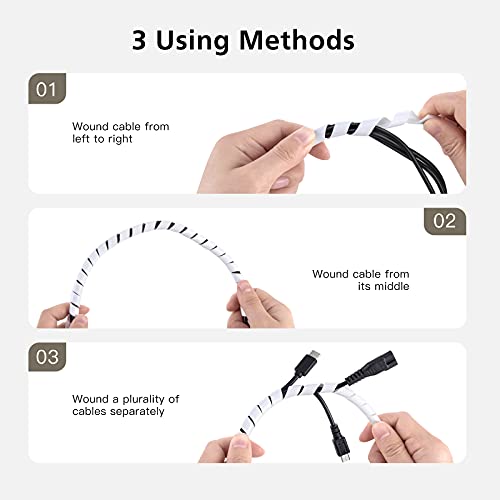 3 Using Methods

01

Wound cable from left to right

02

Wound cable from its middle

03

Wound a plurality of cables separately