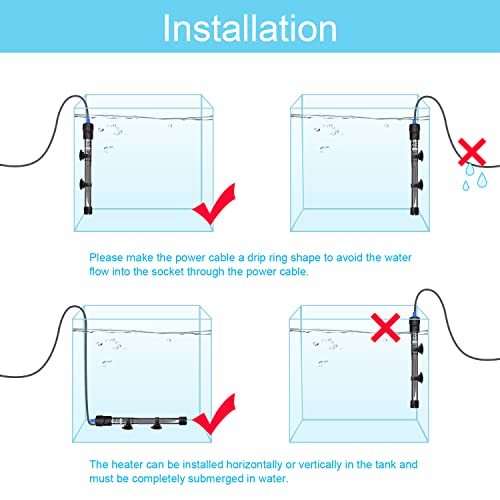 Installation

Please make the power cable a drip ring shape to avoid the water flow into the socket through the power cable.

The heater can be installed horizontally or vertically in the tank and must be completely submerged in water.