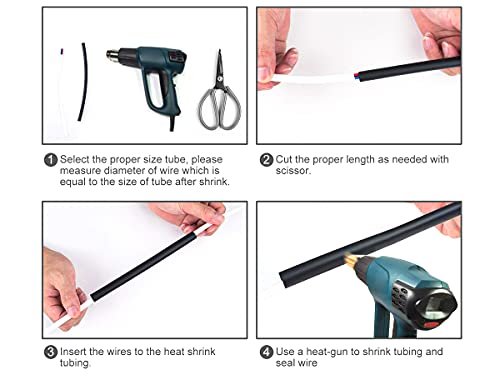 1 Select the proper size tube, please measure diameter of wire which is equal to the size of tube after shrink.

2 Cut the proper length as needed with scissor.

3 Insert the wires to the heat shrink tubing.

4 Use a heat-gun to shrink tubing and seal wire