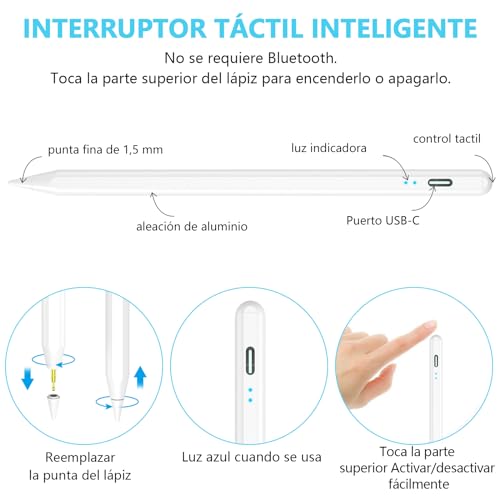 INTERRUPTOR TÁCTIL INTELIGENTE

No se requiere Bluetooth.
Toca la parte superior del lápiz para encenderlo o apagarlo.

punta fina de 1,5 mm

luz indicadora

control tactil

aleación de aluminio

Puerto USB-C

Reemplazar la punta del lápiz

Luz azul cuando se usa

Toca la parte superior Activar/desactivar fácilmente