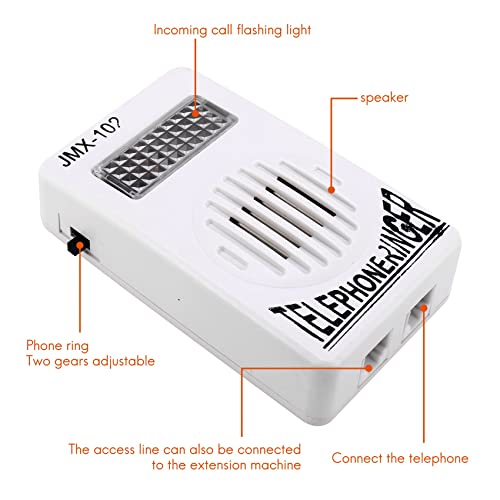 Incoming call flashing light

speaker

JMX-102

TELEPHONE RINGER

Phone ring
Two gears adjustable

The access line can also be connected to the extension machine

Connect the telephone