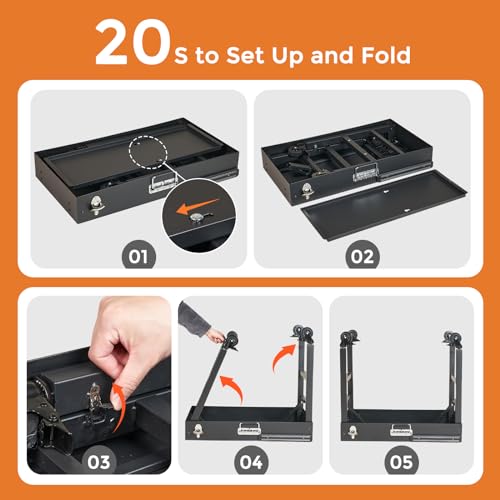 20S to Set Up and Fold

01

02

03

04

05