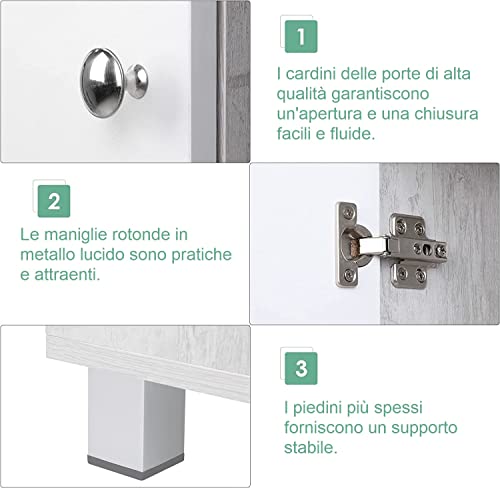 1

I cardini delle porte di alta qualità garantiscono un'apertura e una chiusura facili e fluide.

2

Le maniglie rotonde in metallo lucido sono pratiche e attraenti.

3

I piedini più spessi forniscono un supporto stabile.