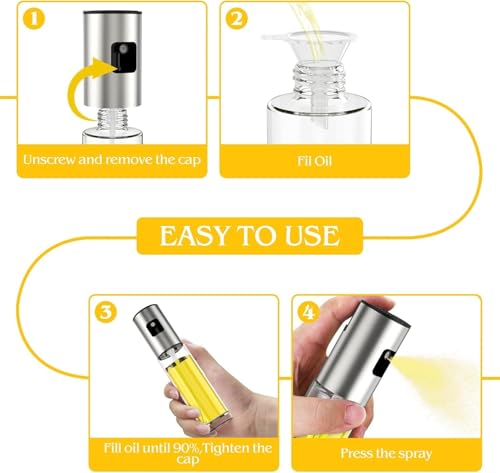 1

Unscrew and remove the cap

2

Fil Oil

EASY TO USE

3

Fill oil until 90%,Tighten the cap

4

Press the spray