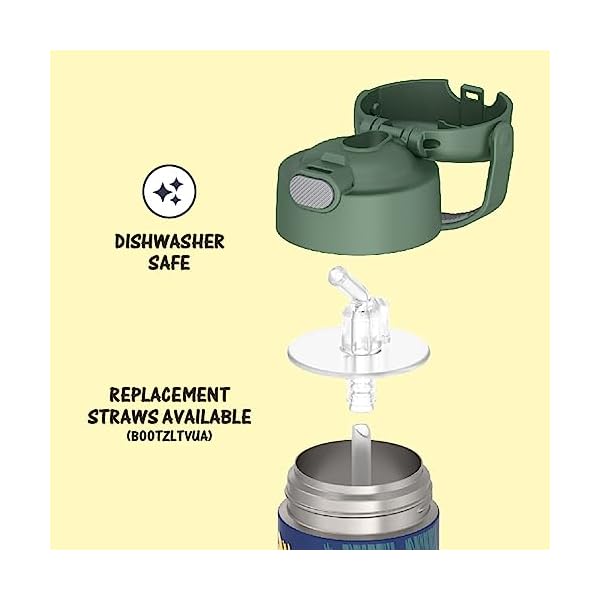 DISHWASHER SAFE

REPLACEMENT STRAWS AVAILABLE
(B00TZLTVUA)