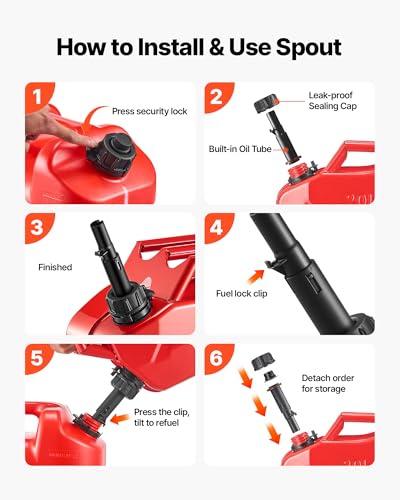 How to Install & Use Spout

1

Press security lock

2

Leak-proof Sealing Cap

Built-in Oil Tube

3

Finished

4

Fuel lock clip

5

Press the clip, tilt to refuel

6

Detach order for storage