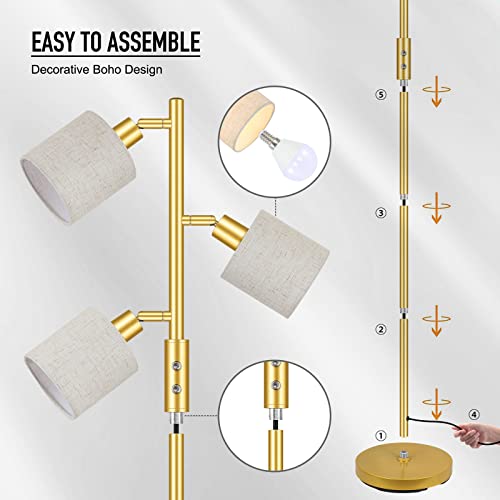 EASY TO ASSEMBLE
Decorative Boho Design

⑤
③
②
④
①