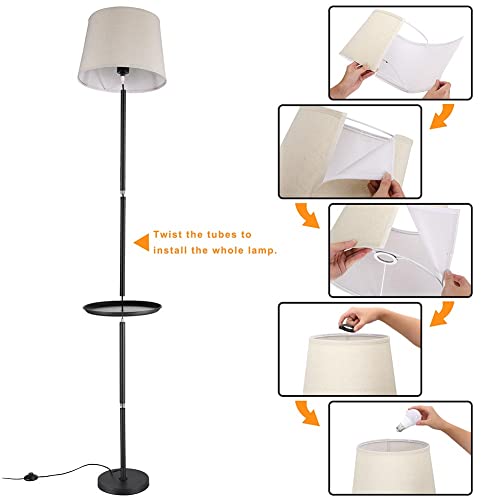 Twist the tubes to install the whole lamp.