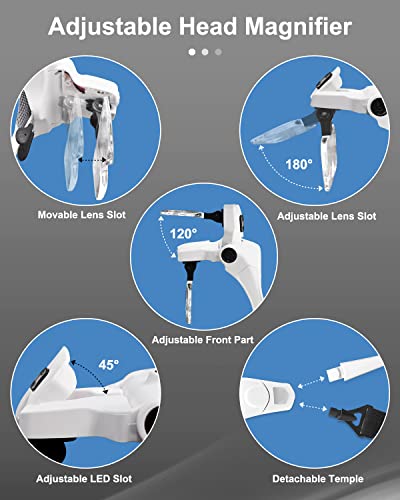 Adjustable Head Magnifier

Movable Lens Slot

180°

Adjustable Lens Slot

120°

Adjustable Front Part

45°

Adjustable LED Slot

Detachable Temple