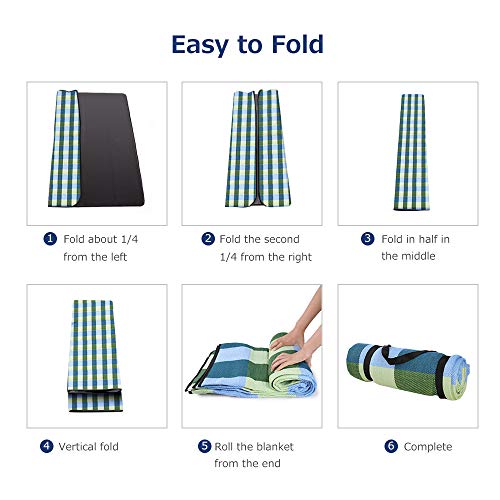 Easy to Fold

1 Fold about 1/4 from the left

2 Fold the second 1/4 from the right

3 Fold in half in the middle

4 Vertical fold

5 Roll the blanket from the end

6 Complete