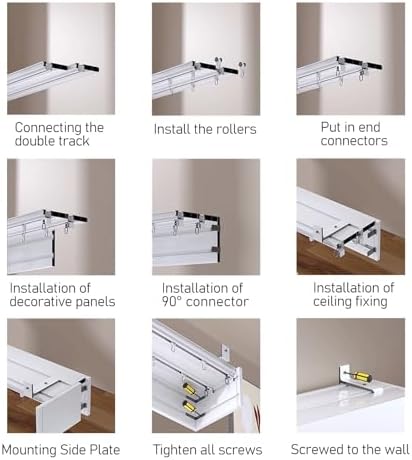 Connecting the double track

Install the rollers

Put in end connectors

Installation of decorative panels

Installation of 90° connector

Installation of ceiling fixing

Mounting Side Plate

Tighten all screws

Screwed to the wall