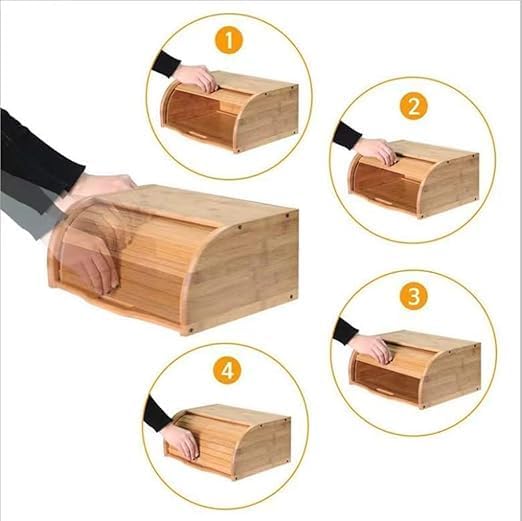 1

2

3

4