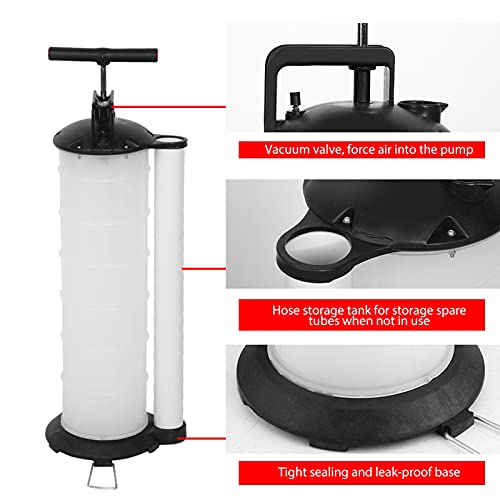 Vacuum valve, force air into the pump

Hose storage tank for storage spare tubes when not in use

Tight sealing and leak-proof base