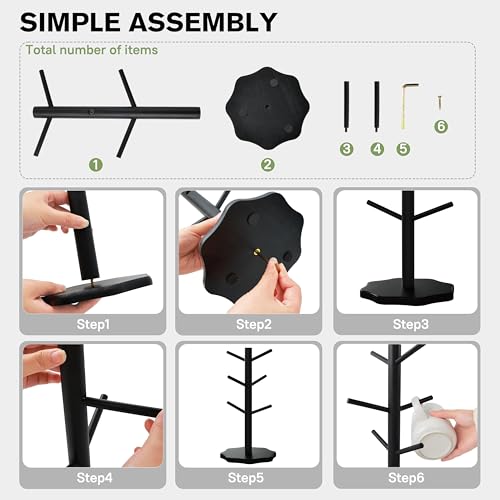 SIMPLE ASSEMBLY

Total number of items

1

2

3 4 5 6

Step1

Step2

Step3

Step4

Step5

Step6