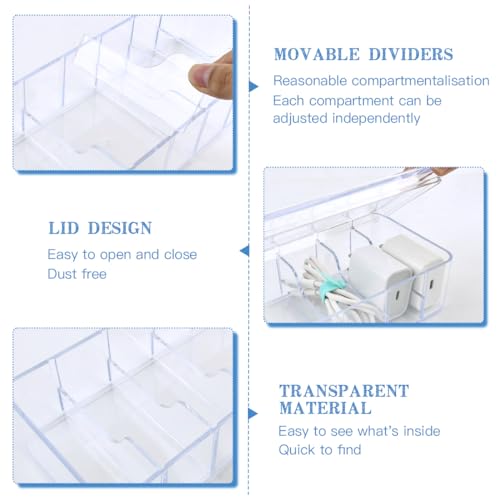 MOVABLE DIVIDERS
Reasonable compartmentalisation
Each compartment can be adjusted independently

LID DESIGN
Easy to open and close
Dust free

TRANSPARENT MATERIAL
Easy to see what's inside
Quick to find