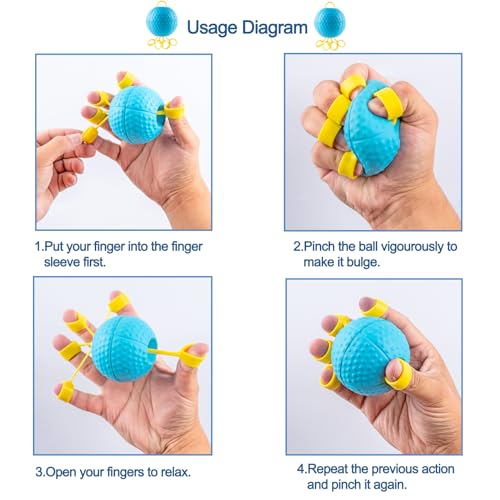 Usage Diagram

1.Put your finger into the finger sleeve first.

2.Pinch the ball vigourously to make it bulge.

3.Open your fingers to relax.

4.Repeat the previous action and pinch it again.