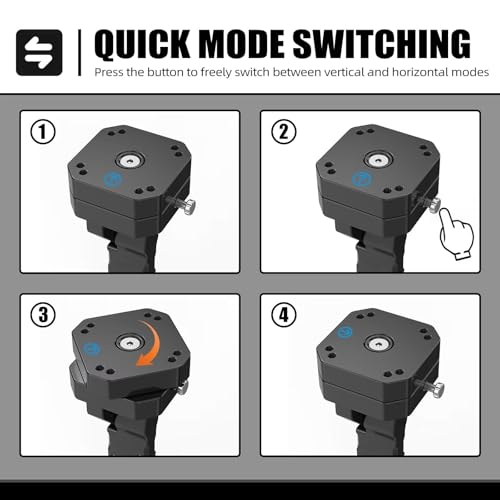 QUICK MODE SWITCHING

Press the button to freely switch between vertical and horizontal modes

①

②

③

④