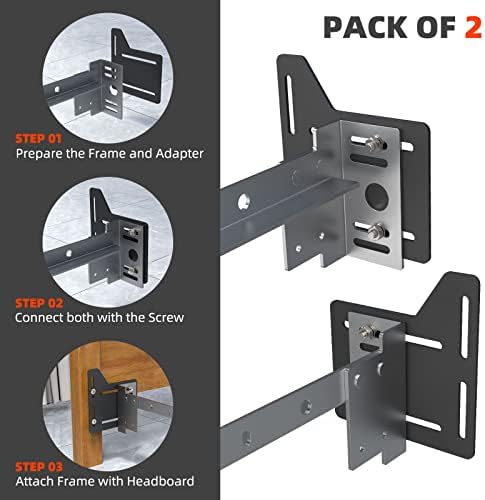 STEP 01
Prepare the Frame and Adapter

STEP 02
Connect both with the Screw

STEP 03
Attach Frame with Headboard

PACK OF 2