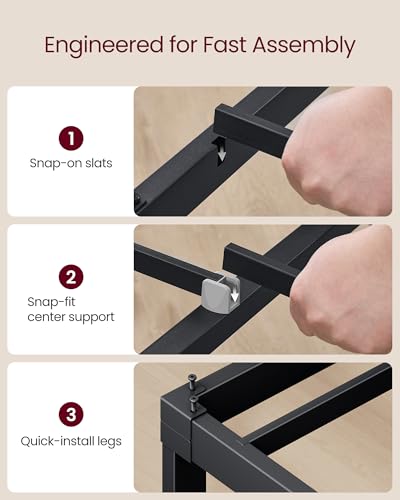 Engineered for Fast Assembly

1
Snap-on slats

2
Snap-fit center support

3
Quick-install legs