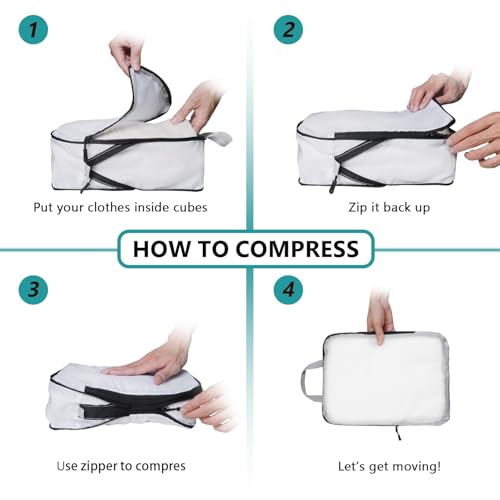 1

Put your clothes inside cubes

2

Zip it back up

HOW TO COMPRESS

3

Use zipper to compres

4

Let's get moving!