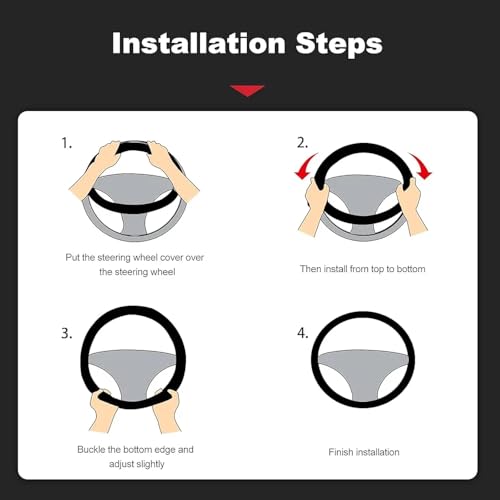 Installation Steps

1.

Put the steering wheel cover over the steering wheel

2.

Then install from top to bottom

3.

Buckle the bottom edge and adjust slightly

4.

Finish installation