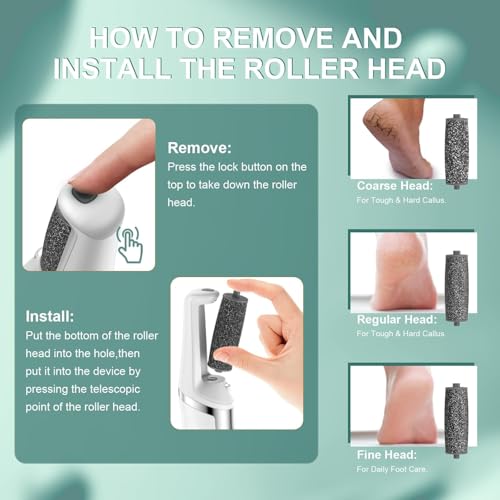 HOW TO REMOVE AND INSTALL THE ROLLER HEAD

Remove:
Press the lock button on the top to take down the roller head.

Install:
Put the bottom of the roller head into the hole,then put it into the device by pressing the telescopic point of the roller head.

Coarse Head:
For Tough & Hard Callus.

Regular Head:
For Tough & Hard Callus

Fine Head:
For Daily Foot Care.